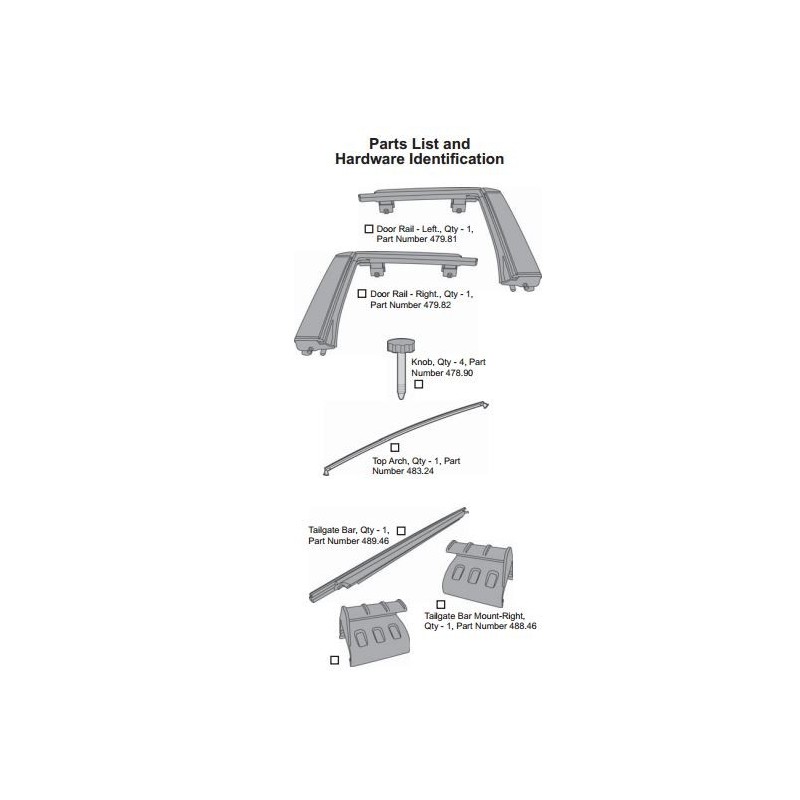 Parts List and
Hardware Identification

Door Rail - Left., Qty - 1, Part Number 479.81

Door Rail - Right., Qty - 1, Part Number 479.82

Knob, Qty - 4, Part Number 478.90

Top Arch, Qty - 1, Part Number 483.24

Tailgate Bar, Qty - 1, Part Number 489.46

Tailgate Bar Mount-Right, Qty - 1, Part Number 488.46