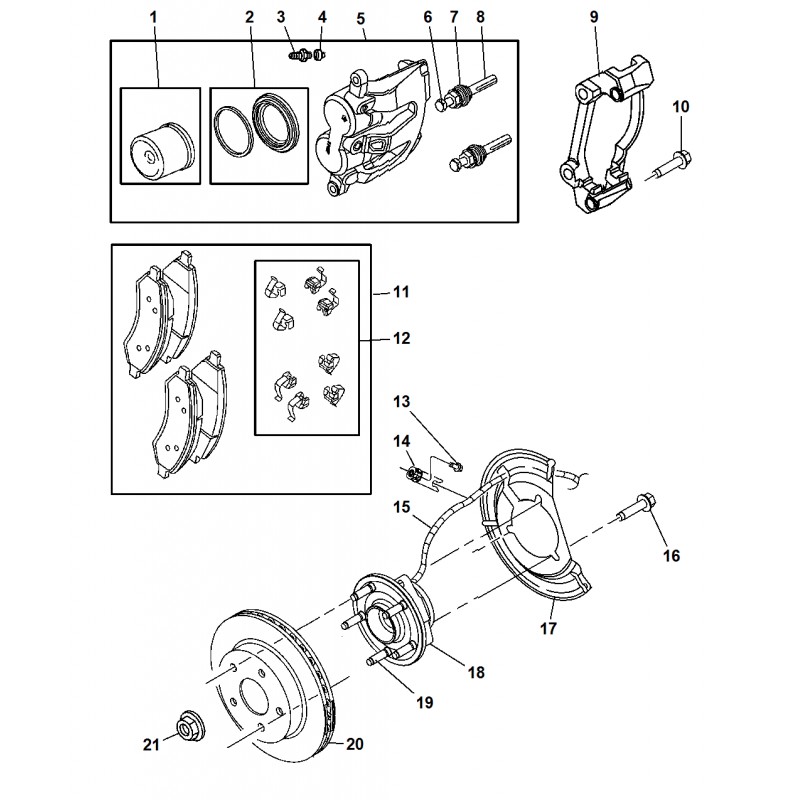 1
2
3
4
5
6
7
8
9
10
11
12
13
14
15
16
17
18
19
20
21